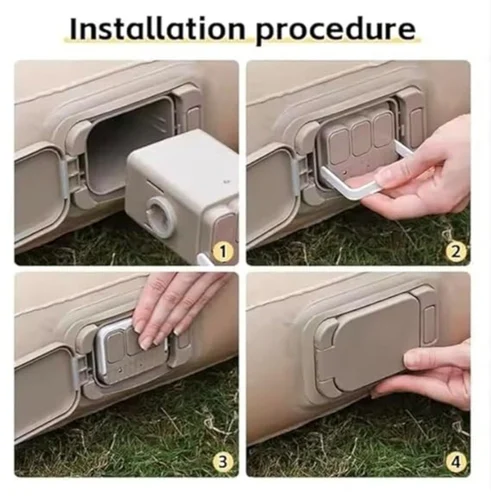 Installation procedure

1

2

3

4